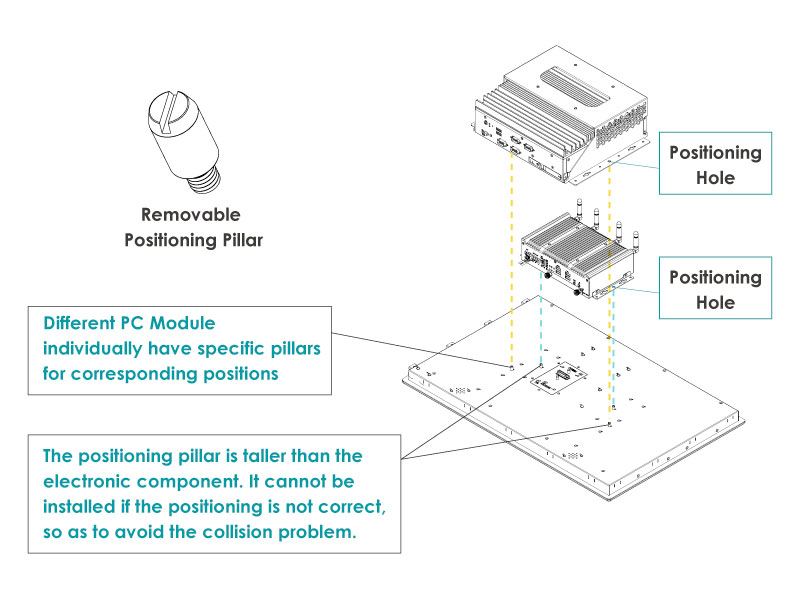 Removable Positioning Pillar

Positioning Hole

Positioning Hole

Different PC Module individually have specific pillars for corresponding positions

The positioning pillar is taller than the electronic component. It cannot be installed if the positioning is not correct, so as to avoid the collision problem.