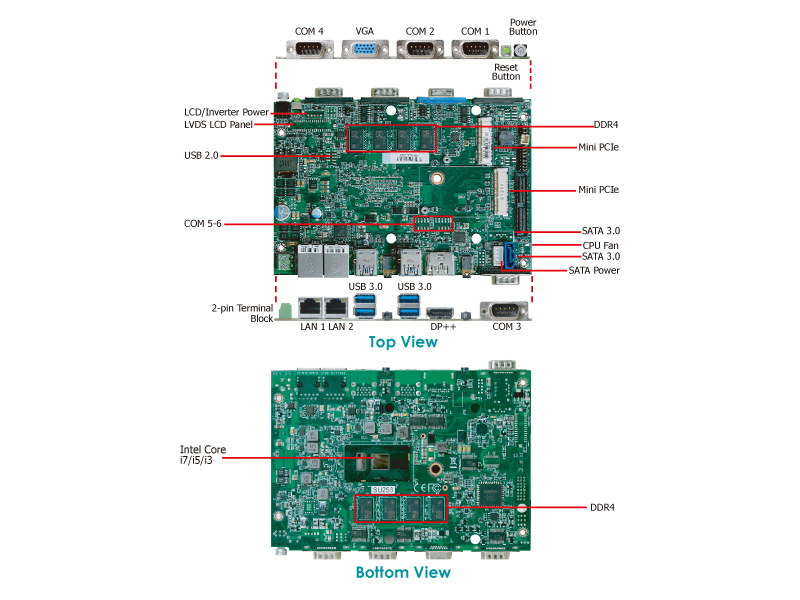 COM 4
VGA
COM 2
COM 1
Power Button
Reset Button
LCD/Inverter Power
LVDS LCD Panel
USB 2.0
COM 5-6
DDR4
Mini PCIe
Mini PCIe
SATA 3.0
CPU Fan
SATA 3.0
SATA Power
USB 3.0
USB 3.0
2-pin Terminal Block
LAN 1 LAN 2
DP++
COM 3
Top View
Intel Core i7/i5/i3
SU253
DDR4
Bottom View